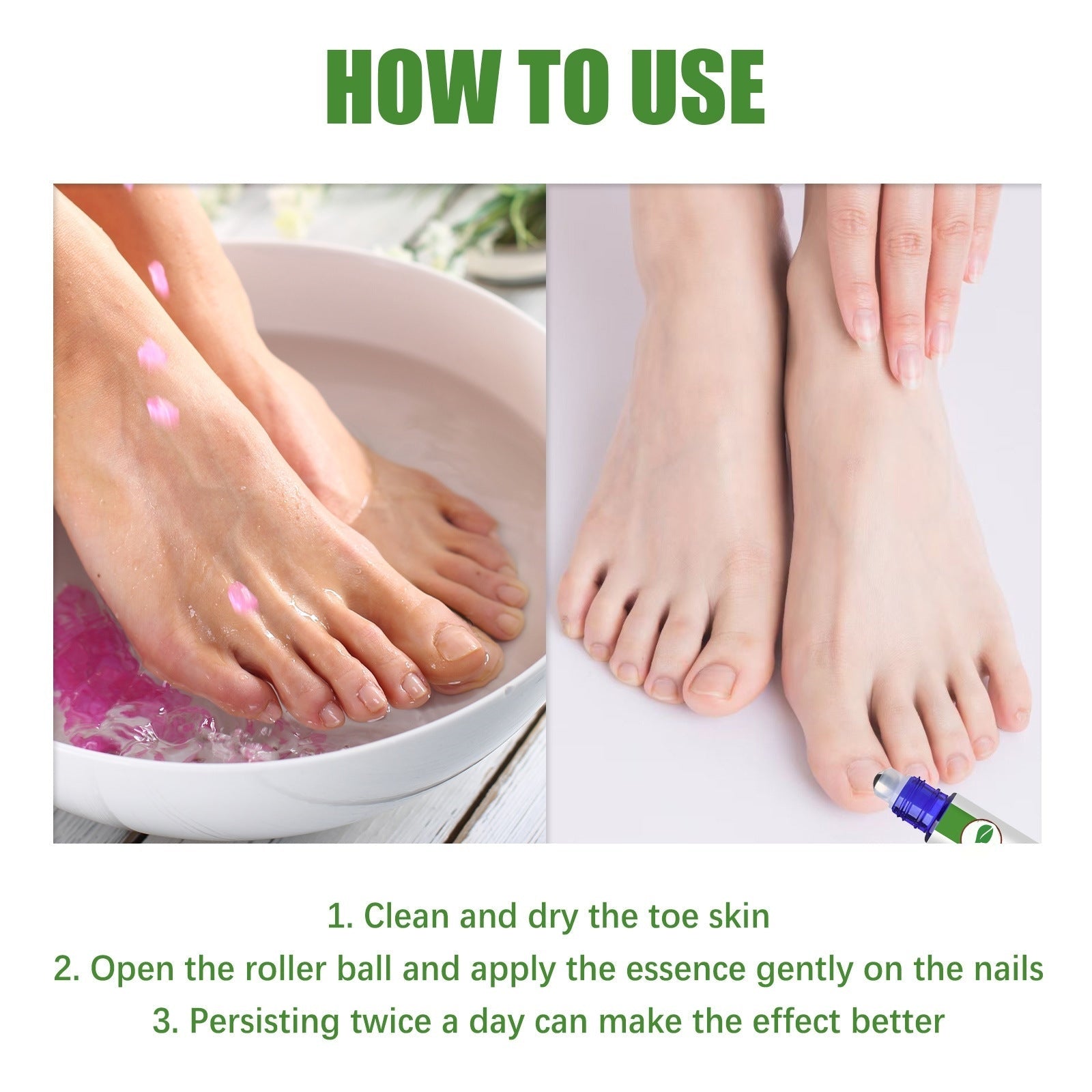 HOW TO USE

1. Clean and dry the toe skin
2. Open the roller ball and apply the essence gently on the nails
3. Persisting twice a day can make the effect better