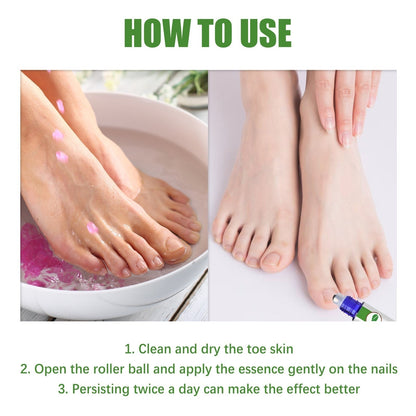 HOW TO USE

1. Clean and dry the toe skin
2. Open the roller ball and apply the essence gently on the nails
3. Persisting twice a day can make the effect better