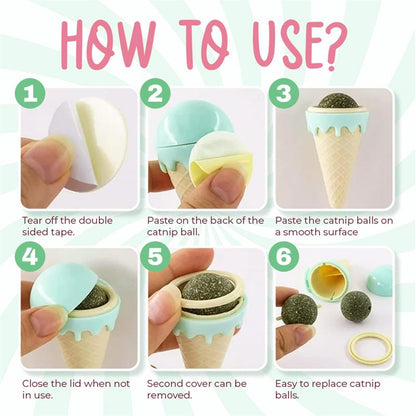 HOW TO USE?

1

Tear off the double sided tape.

2

Paste on the back of the catnip ball.

3

Paste the catnip balls on a smooth surface

4

Close the lid when not in use.

5

Second cover can be removed.

6

Easy to replace catnip balls.