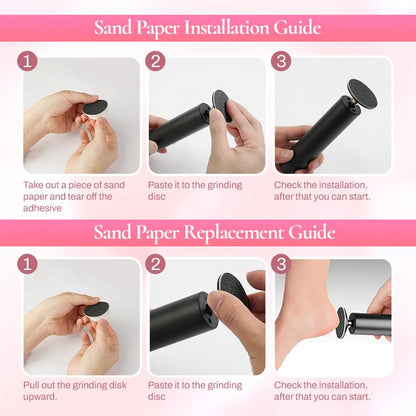 Sand Paper Installation Guide

1

Take out a piece of sand paper and tear off the adhesive

2

Paste it to the grinding disc

3

Check the installation, after that you can start.

Sand Paper Replacement Guide

1

Pull out the grinding disk upward.

2

Paste it to the grinding disc

3

Check the installation, after that you can start.