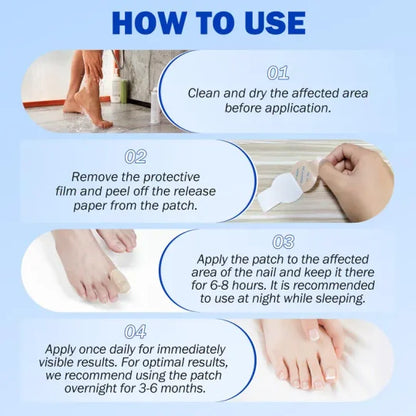 HOW TO USE

01
Clean and dry the affected area before application.

02
Remove the protective film and peel off the release paper from the patch.

03
Apply the patch to the affected area of the nail and keep it there for 6-8 hours. It is recommended to use at night while sleeping.

04
Apply once daily for immediately visible results. For optimal results, we recommend using the patch overnight for 3-6 months.