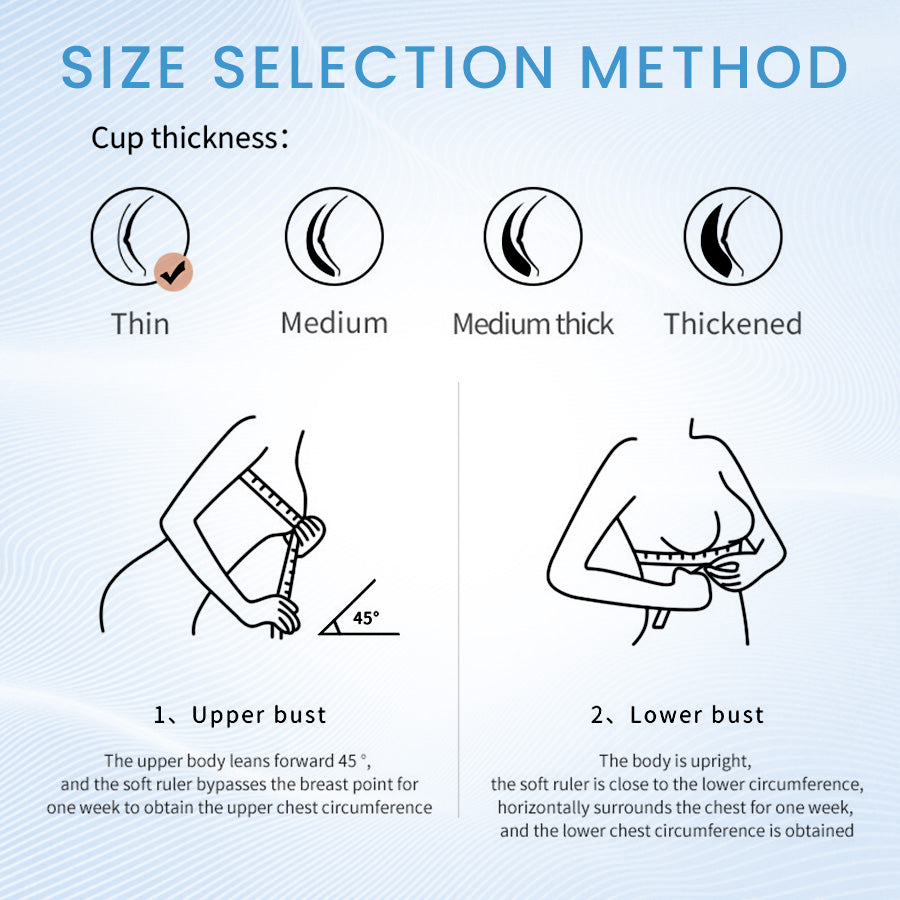 SIZE SELECTION METHOD

Cup thickness:

Thin

Medium

Medium thick

Thickened

45°

1、Upper bust

The upper body leans forward 45 °, and the soft ruler bypasses the breast point for one week to obtain the upper chest circumference

2、Lower bust

The body is upright, the soft ruler is close to the lower circumference, horizontally surrounds the chest for one week, and the lower chest circumference is obtained