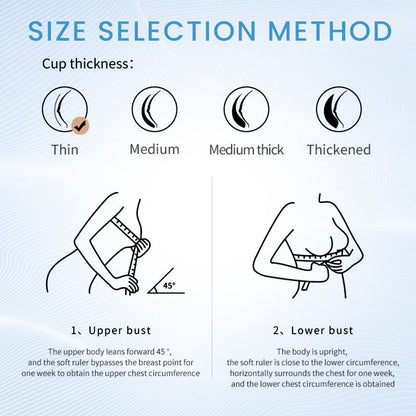 SIZE SELECTION METHOD

Cup thickness:

Thin

Medium

Medium thick

Thickened

45°

1、Upper bust

The upper body leans forward 45 °, and the soft ruler bypasses the breast point for one week to obtain the upper chest circumference

2、Lower bust

The body is upright, the soft ruler is close to the lower circumference, horizontally surrounds the chest for one week, and the lower chest circumference is obtained