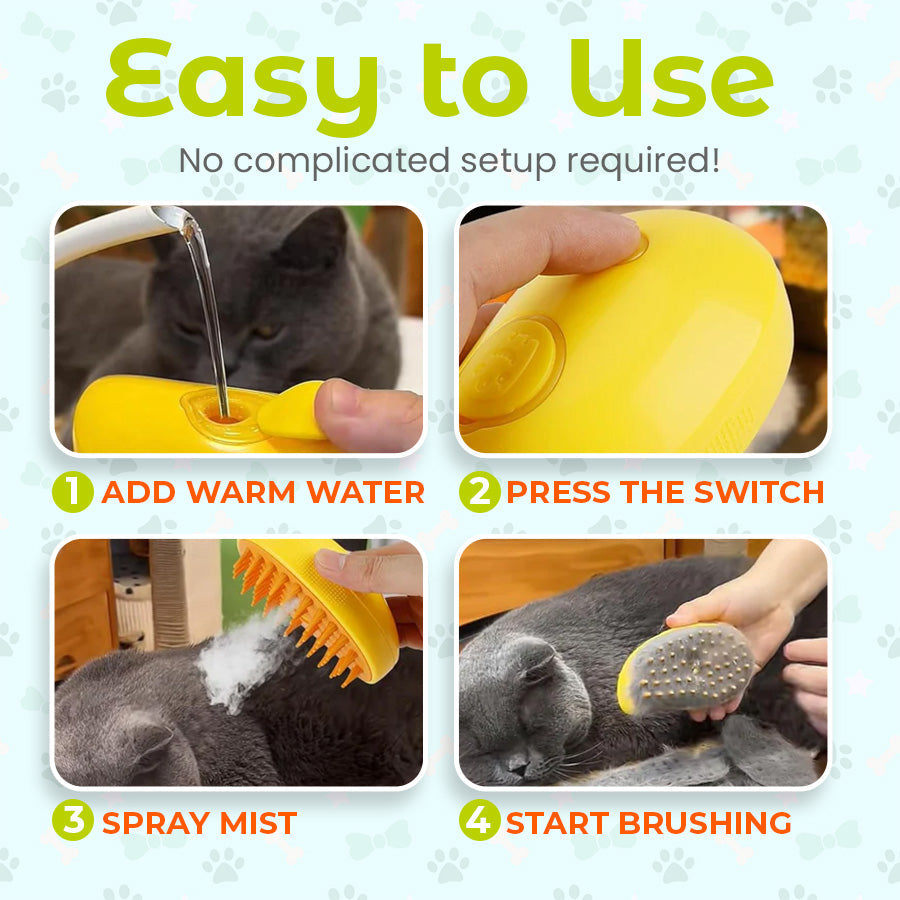 Easy to Use

No complicated setup required!

1 ADD WARM WATER

2 PRESS THE SWITCH

3 SPRAY MIST

4 START BRUSHING