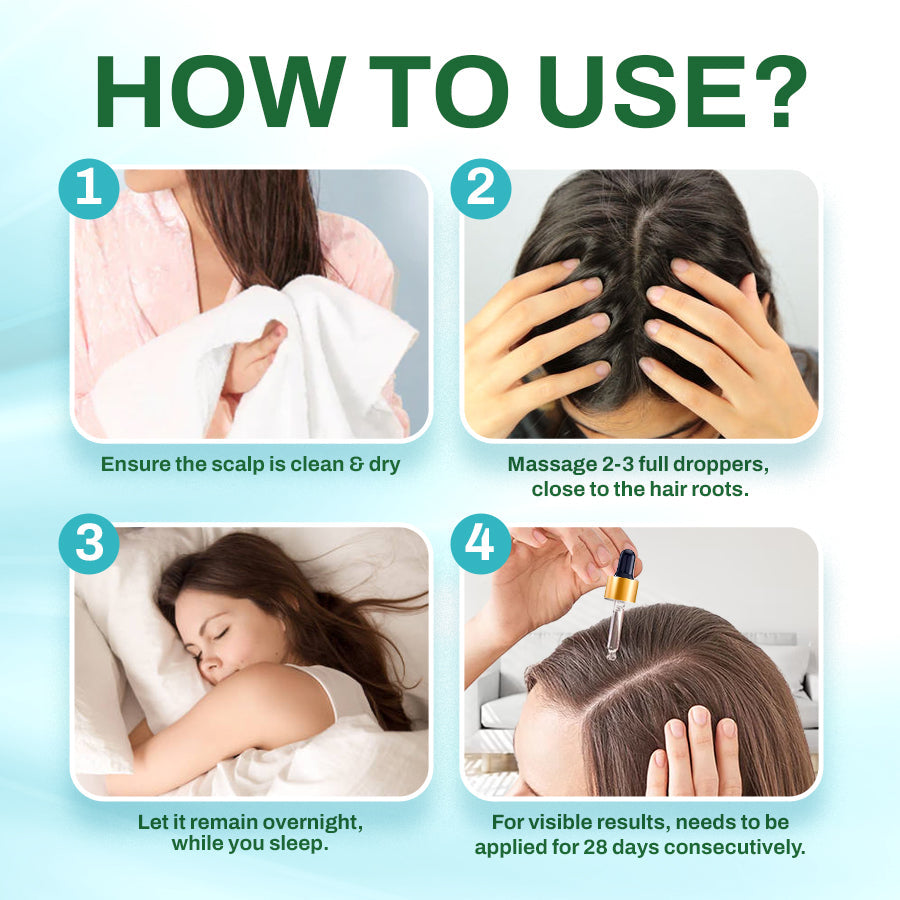 HOW TO USE?

1

Ensure the scalp is clean & dry

2

Massage 2-3 full droppers, close to the hair roots.

3

Let it remain overnight, while you sleep.

4

For visible results, needs to be applied for 28 days consecutively.