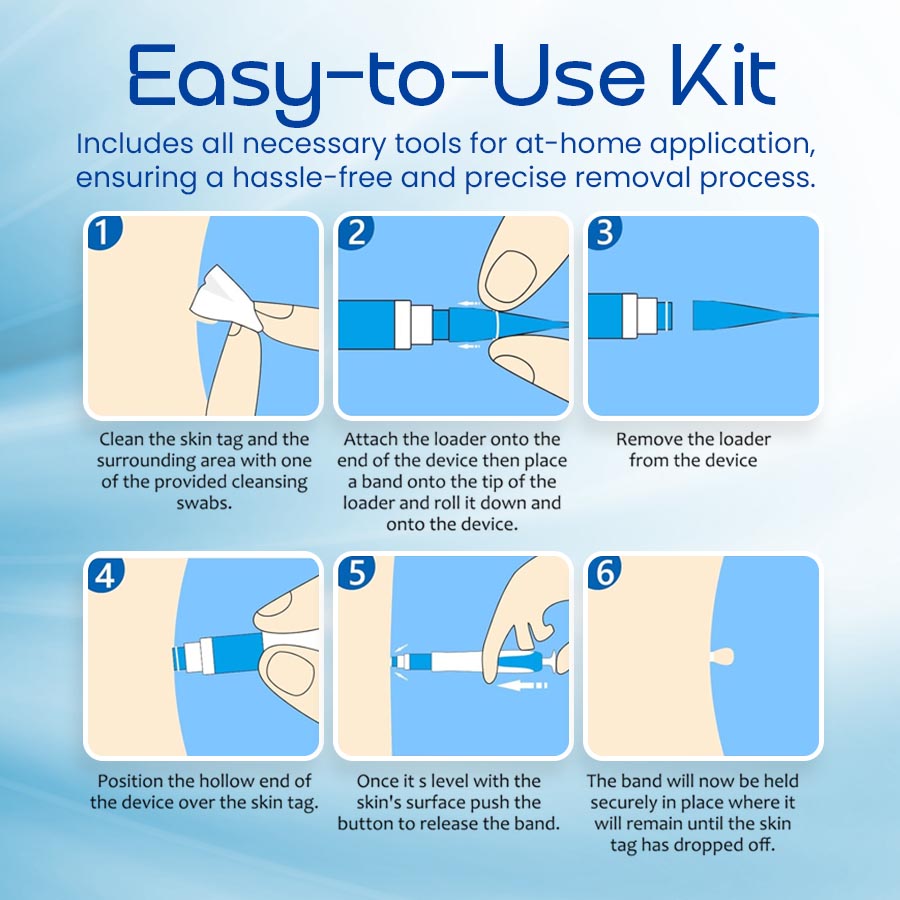 Easy-to-Use Kit

Includes all necessary tools for at-home application, ensuring a hassle-free and precise removal process.

1

Clean the skin tag and the surrounding area with one of the provided cleansing swabs.

2

Attach the loader onto the end of the device then place a band onto the tip of the loader and roll it down and onto the device.

3

Remove the loader from the device

4

Position the hollow end of the device over the skin tag.

5

Once it s level with the skin's surface push the button to release the band.

6

The band will now be held securely in place where it will remain until the skin tag has dropped off.