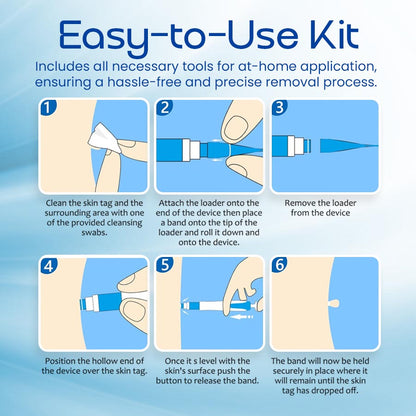 Easy-to-Use Kit

Includes all necessary tools for at-home application, ensuring a hassle-free and precise removal process.

1

Clean the skin tag and the surrounding area with one of the provided cleansing swabs.

2

Attach the loader onto the end of the device then place a band onto the tip of the loader and roll it down and onto the device.

3

Remove the loader from the device

4

Position the hollow end of the device over the skin tag.

5

Once it s level with the skin's surface push the button to release the band.

6

The band will now be held securely in place where it will remain until the skin tag has dropped off.