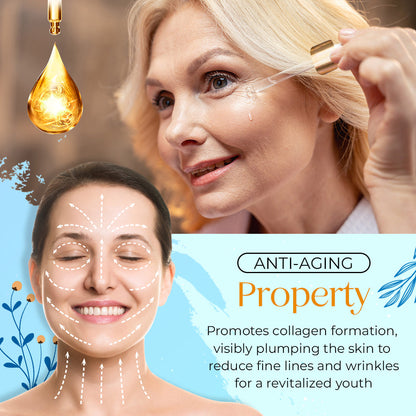 ANTI-AGING

Property

Promotes collagen formation, visibly plumping the skin to reduce fine lines and wrinkles for a revitalized youth