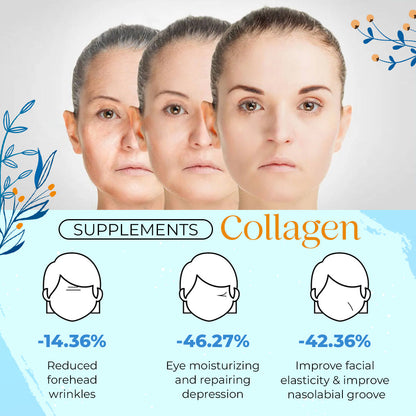 SUPPLEMENTS Collagen

-14.36%
Reduced forehead wrinkles

-46.27%
Eye moisturizing and repairing depression

-42.36%
Improve facial elasticity & improve nasolabial groove