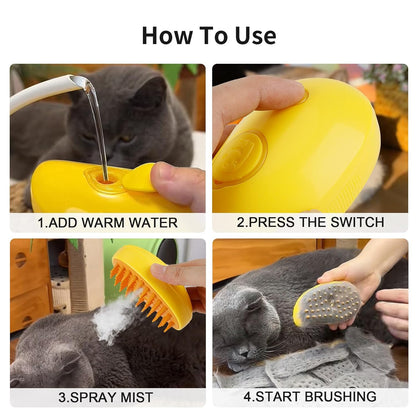 How To Use

1.ADD WARM WATER

2.PRESS THE SWITCH

3.SPRAY MIST

4.START BRUSHING