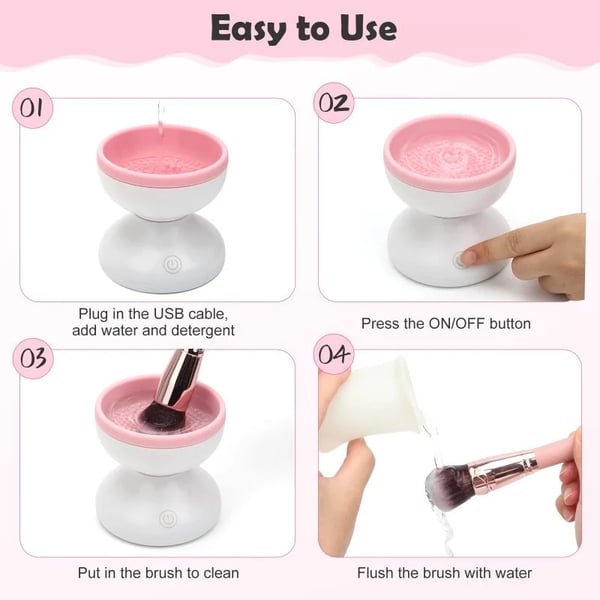 Easy to Use

01

Plug in the USB cable, add water and detergent

02

Press the ON/OFF button

03

Put in the brush to clean

04

Flush the brush with water