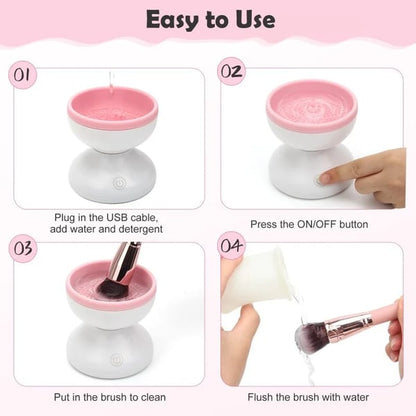 Easy to Use

01

Plug in the USB cable, add water and detergent

02

Press the ON/OFF button

03

Put in the brush to clean

04

Flush the brush with water